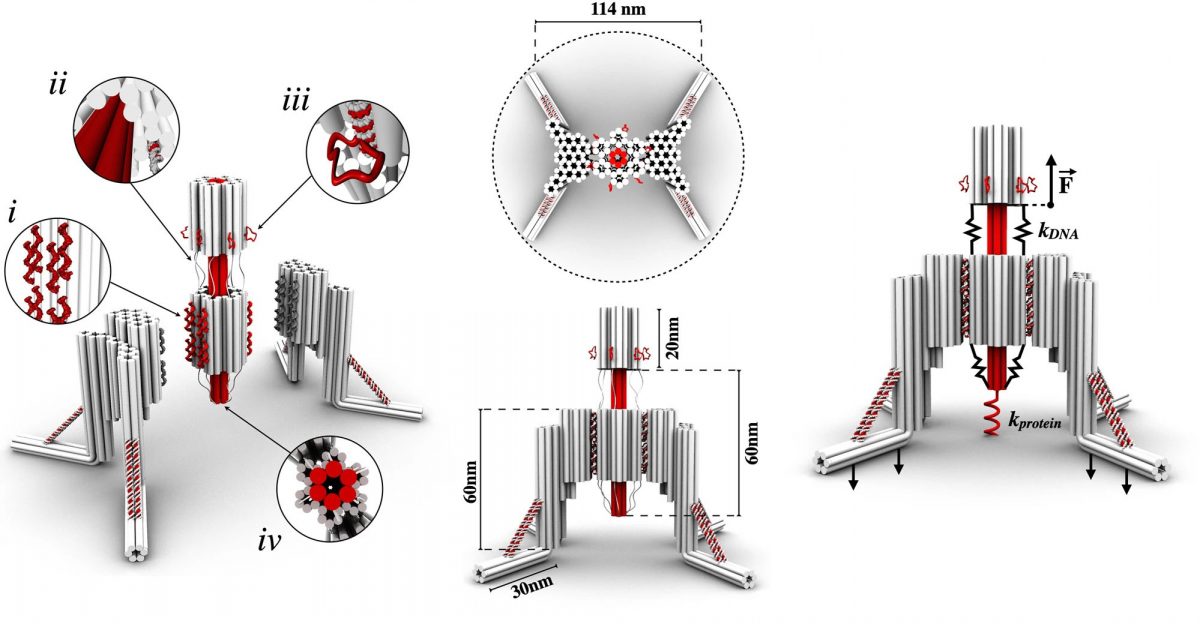 ii

iii

i

iv

114 nm

20nm

60nm

60nm

30nm

$\vec{F}$

$k_{DNA}$

$k_{protein}$