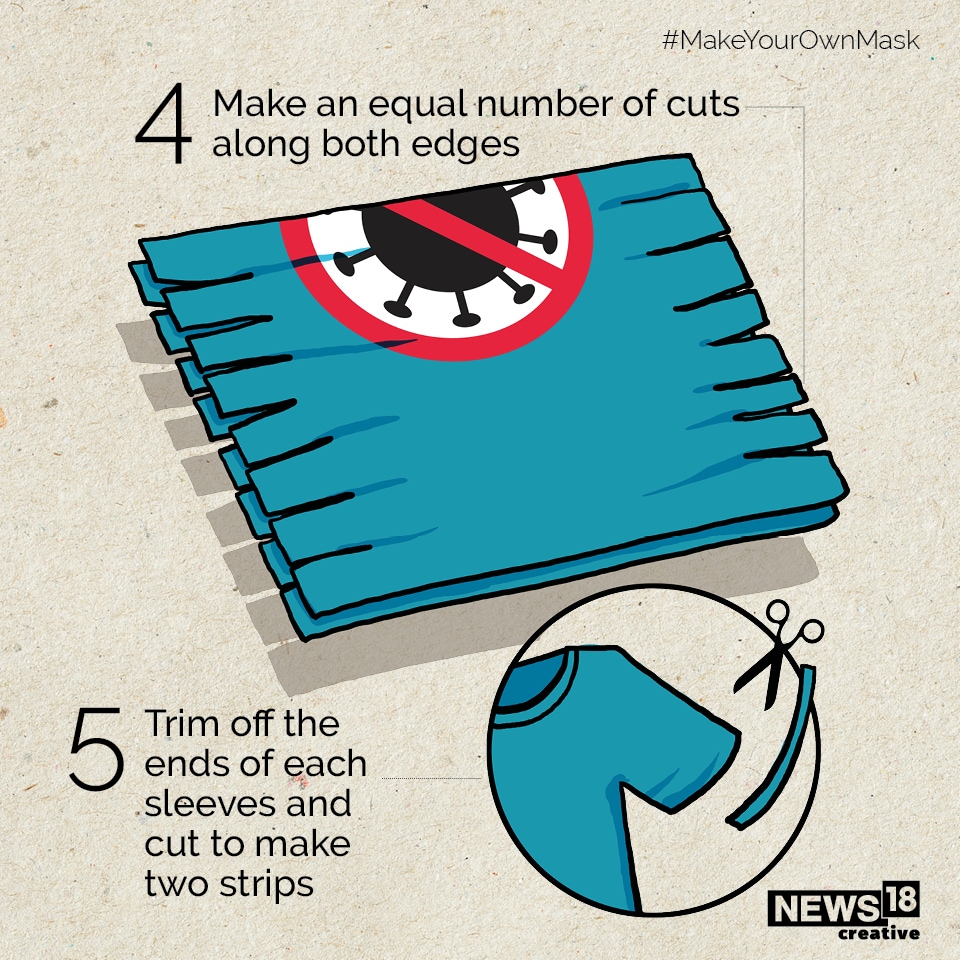 #MakeYourOwnMask

4 Make an equal number of cuts along both edges

5 Trim off the ends of each sleeves and cut to make two strips

NEWS18 creative