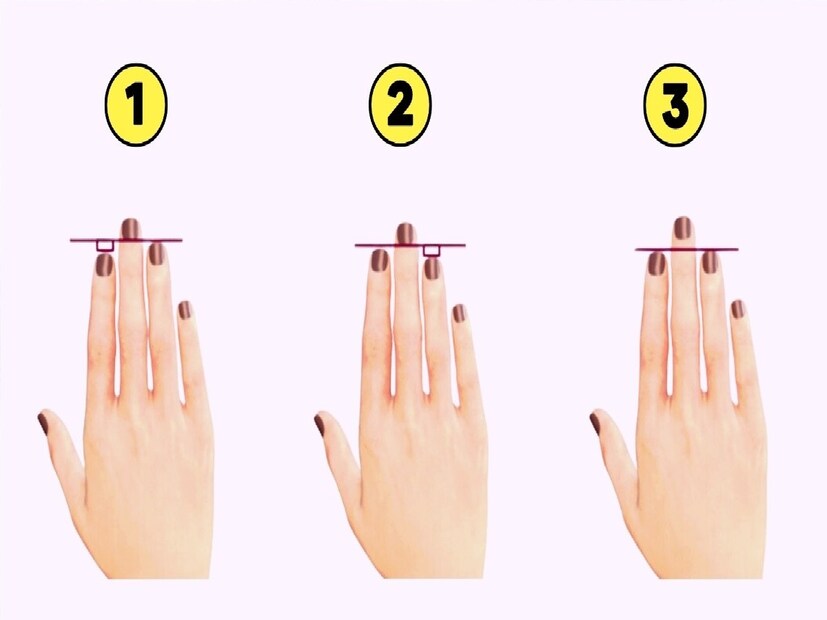 1

2

3