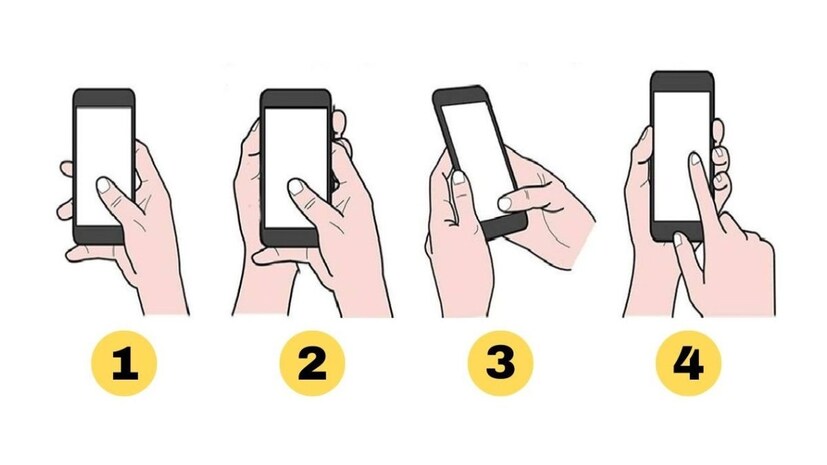 1
2
3
4