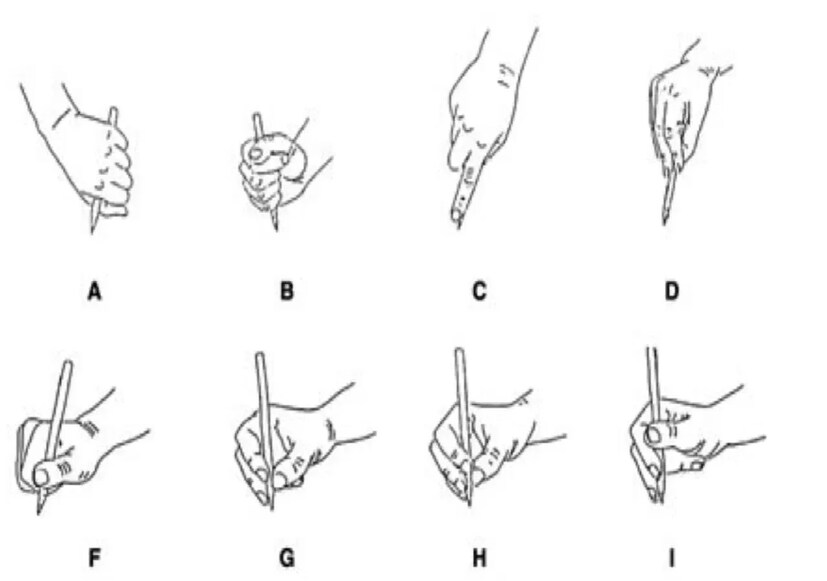 A B C D

F G H I