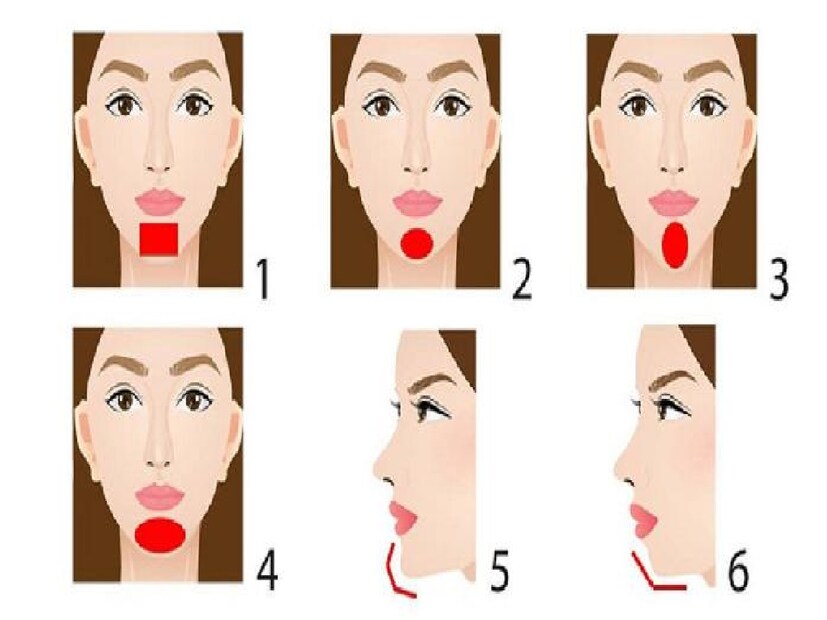 1

2

3

4

5

6