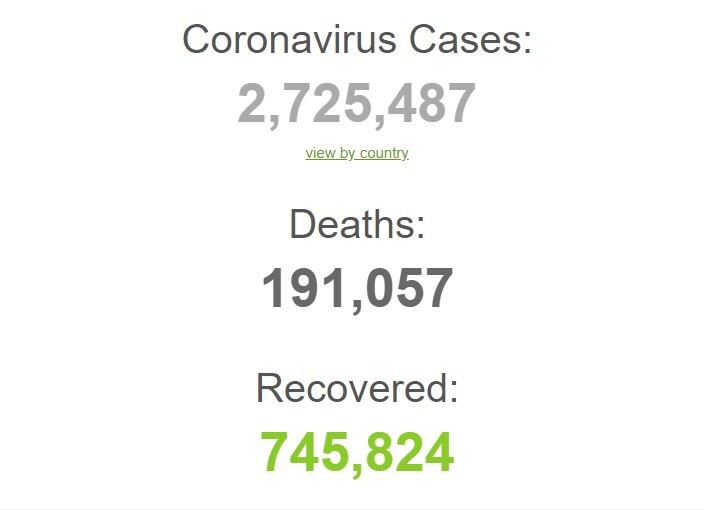 Coronavirus Cases:

2,725,487

view by country

Deaths:

191,057

Recovered:

745,824