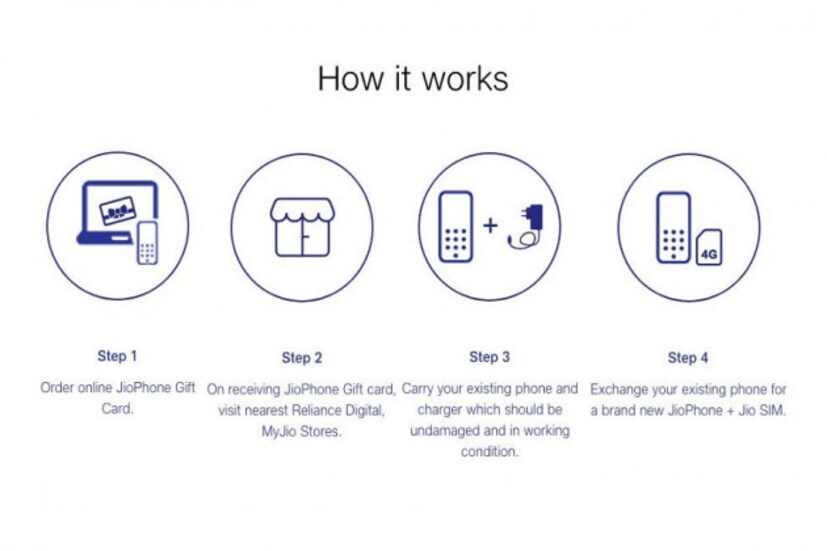 How it works

+

4G

Step 1

Order online JioPhone Gift Card.

Step 2

On receiving JioPhone Gift card, visit nearest Reliance Digital, MyJio Stores.

Step 3

Carry your existing phone and charger which should be undamaged and in working condition.

Step 4

Exchange your existing phone for a brand new JioPhone + Jio SIM.