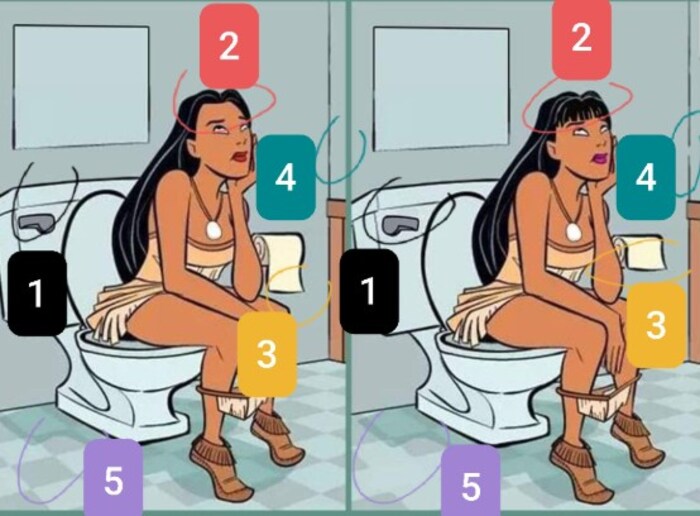 2
4
1
3
5
2
4
1
3
5