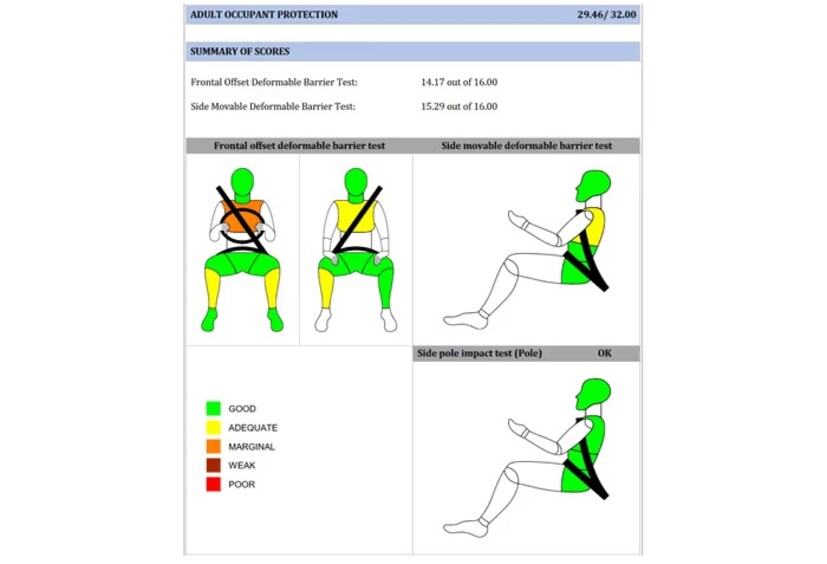 ADULT OCCUPANT PROTECTION 29.46/ 32.00

SUMMARY OF SCORES

Frontal Offset Deformable Barrier Test: 14.17 out of 16.00

Side Movable Deformable Barrier Test: 15.29 out of 16.00

Frontal offset deformable barrier test

Side movable deformable barrier test

Side pole impact test (Pole) OK

GOOD
ADEQUATE
MARGINAL
WEAK
POOR