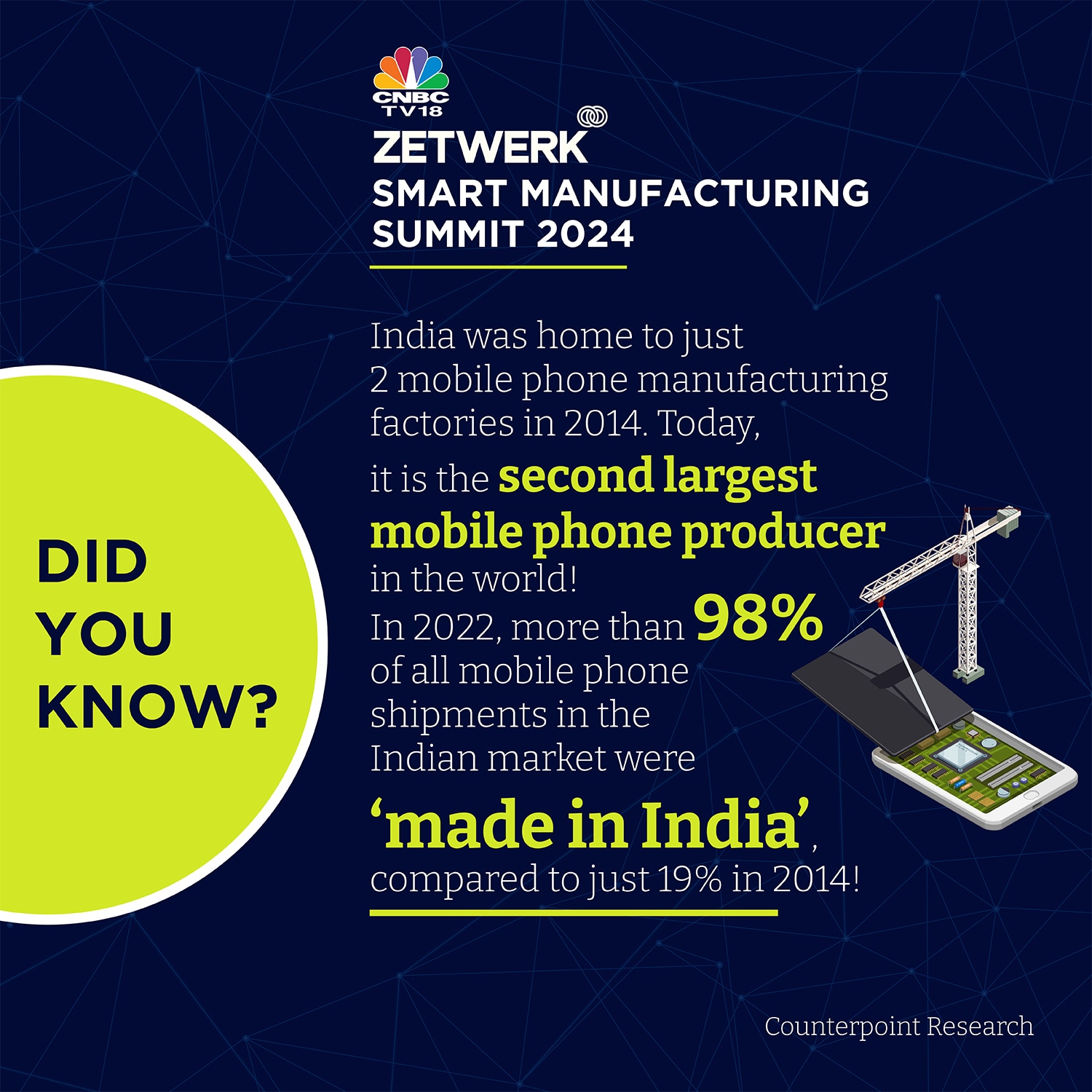 CNBC TV18

ZETWERK
SMART MANUFACTURING SUMMIT 2024

DID YOU KNOW?

India was home to just 2 mobile phone manufacturing factories in 2014. Today, it is the second largest mobile phone producer in the world!
In 2022, more than 98% of all mobile phone shipments in the Indian market were 'made in India', compared to just 19% in 2014!

Counterpoint Research