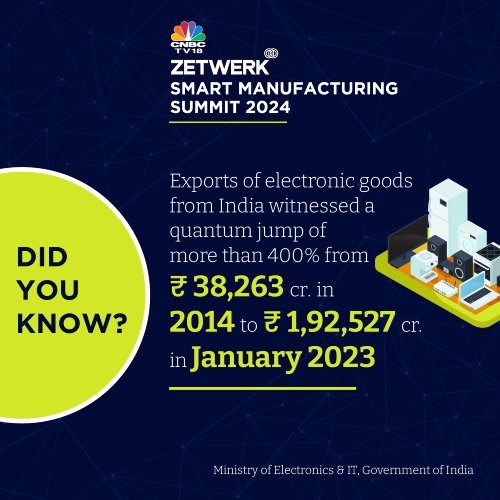 CNBC TV18

ZETWERK
SMART MANUFACTURING SUMMIT 2024

DID YOU KNOW?

Exports of electronic goods from India witnessed a quantum jump of more than 400% from ₹ 38,263 cr. in 2014 to ₹ 1,92,527 cr. in January 2023

Ministry of Electronics & IT, Government of India