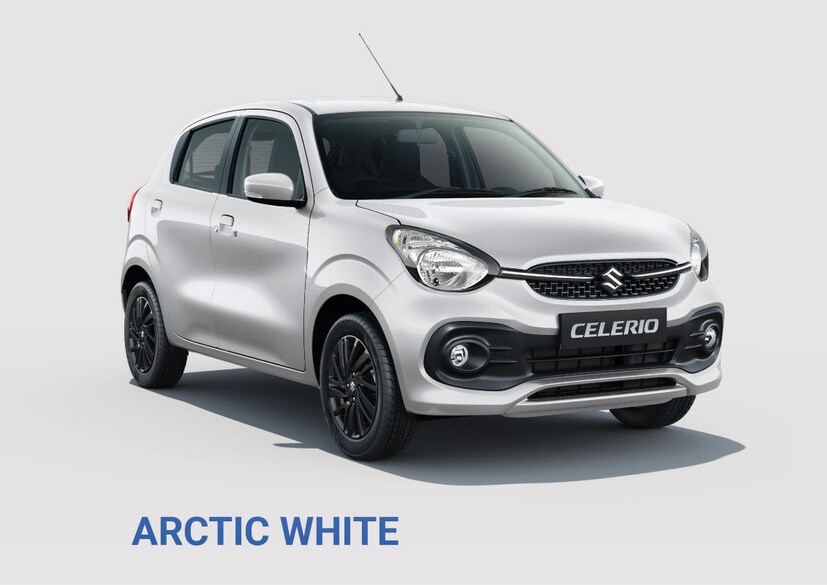 CELERIO

ARCTIC WHITE