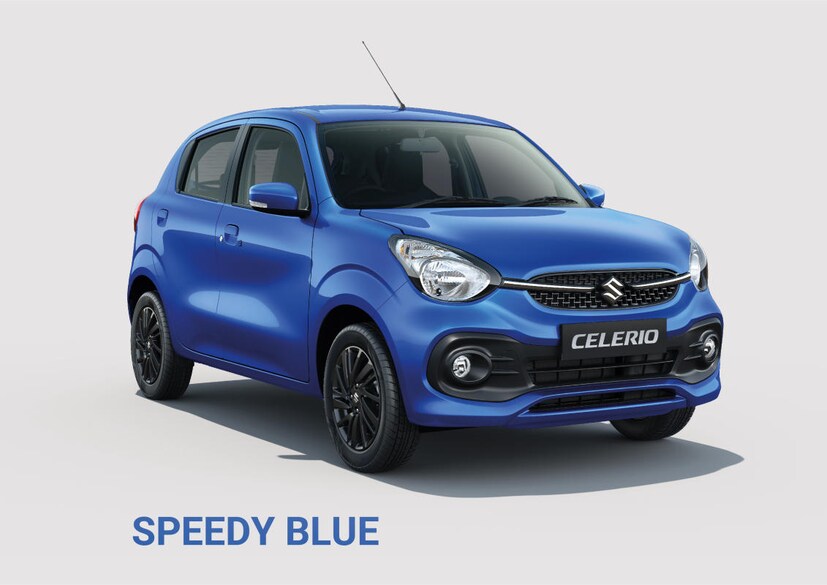 CELERIO

SPEEDY BLUE