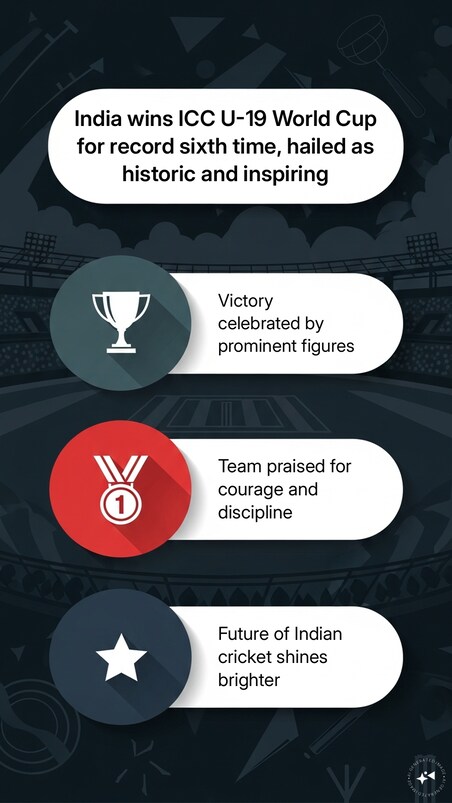 India wins ICC U-19 World Cup for record sixth time, hailed as historic and inspiring

Victory celebrated by prominent figures

1

Team praised for courage and discipline

Future of Indian cricket shines brighter