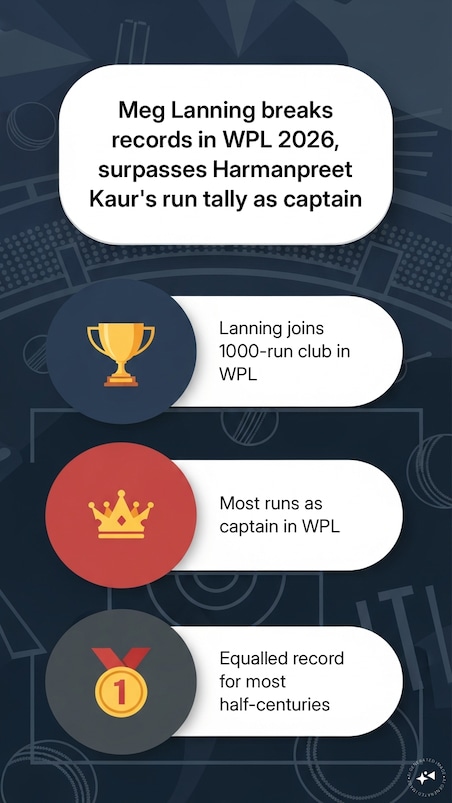 Meg Lanning breaks records in WPL 2026, surpasses Harmanpreet Kaur's run tally as captain

Lanning joins 1000-run club in WPL

Most runs as captain in WPL

1

Equalled record for most half-centuries