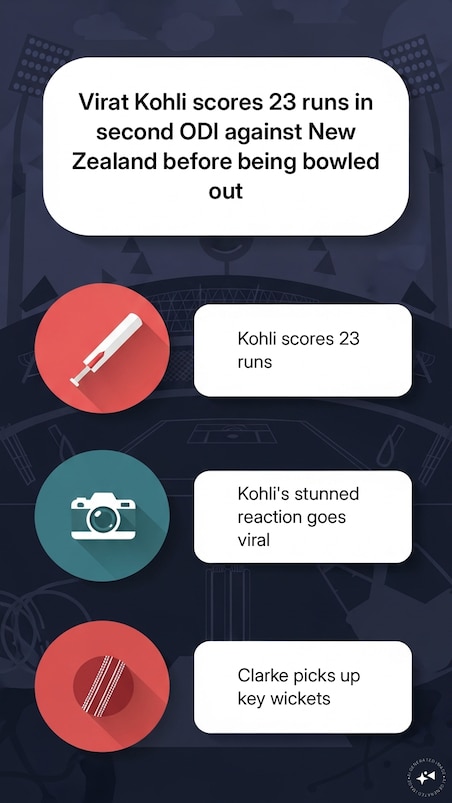 Virat Kohli scores 23 runs in second ODI against New Zealand before being bowled out

Kohli scores 23 runs

Kohli's stunned reaction goes viral

Clarke picks up key wickets

AI GENERATED IMAGE