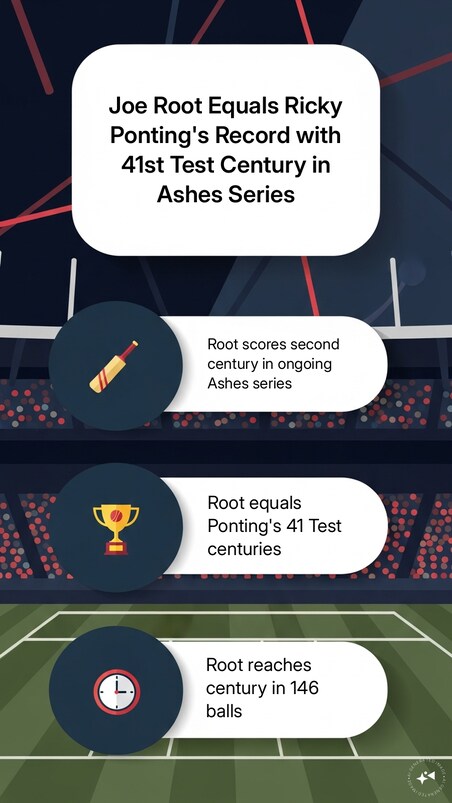 Joe Root Equals Ricky Ponting's Record with 41st Test Century in Ashes Series

Root scores second century in ongoing Ashes series

Root equals Ponting's 41 Test centuries

Root reaches century in 146 balls