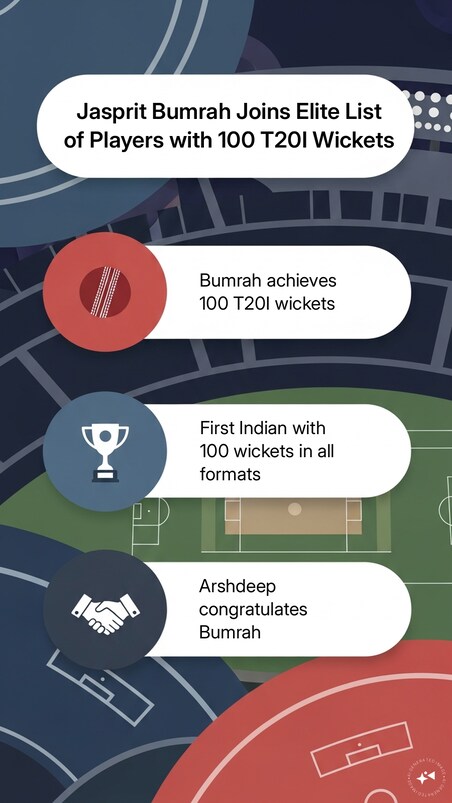 Jasprit Bumrah Joins Elite List of Players with 100 T20I Wickets

Bumrah achieves 100 T20I wickets

First Indian with 100 wickets in all formats

Arshdeep congratulates Bumrah