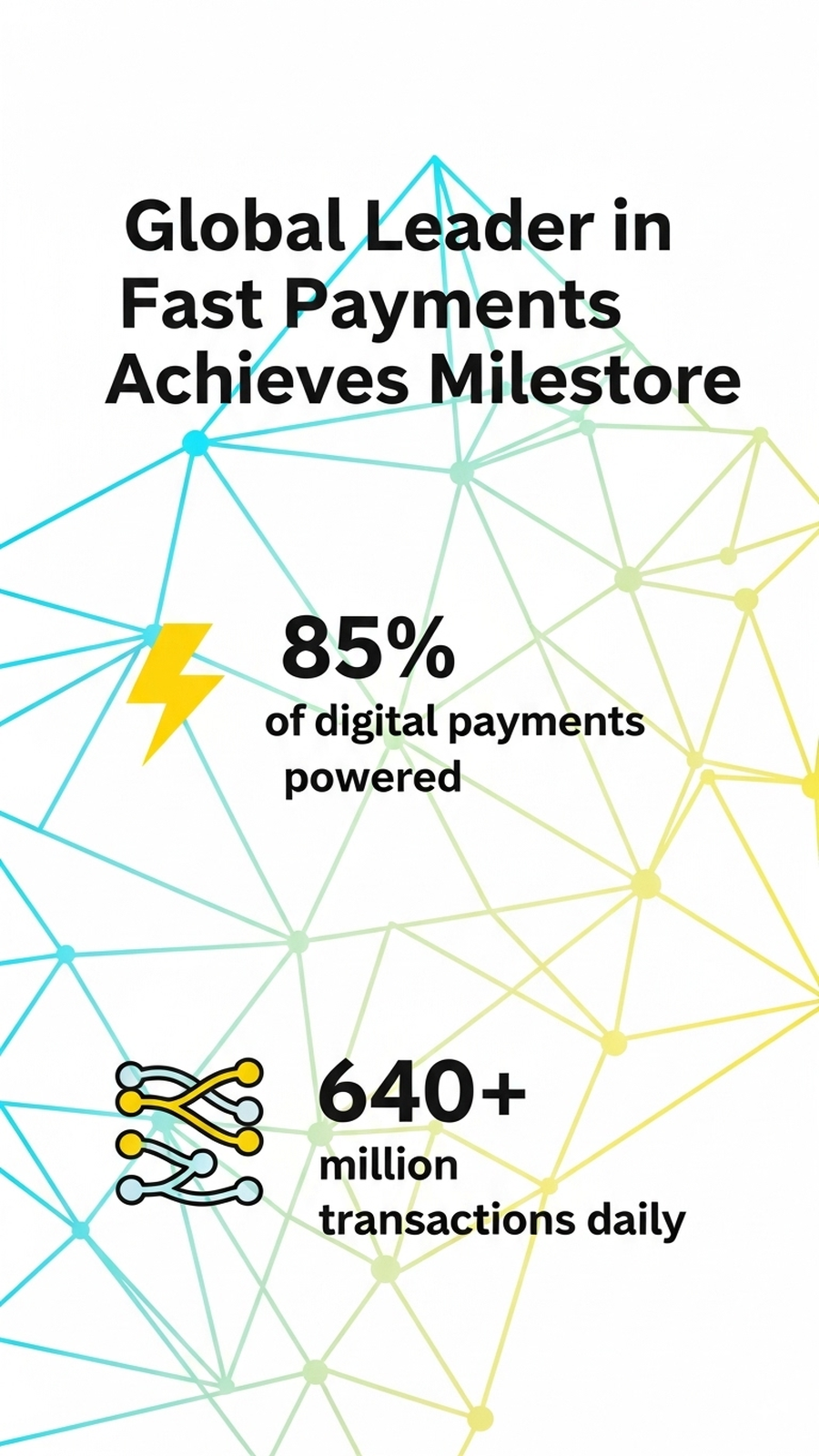 Global Leader in Fast Payments Achieves Milestore

85%
of digital payments powered

640+
million transactions daily