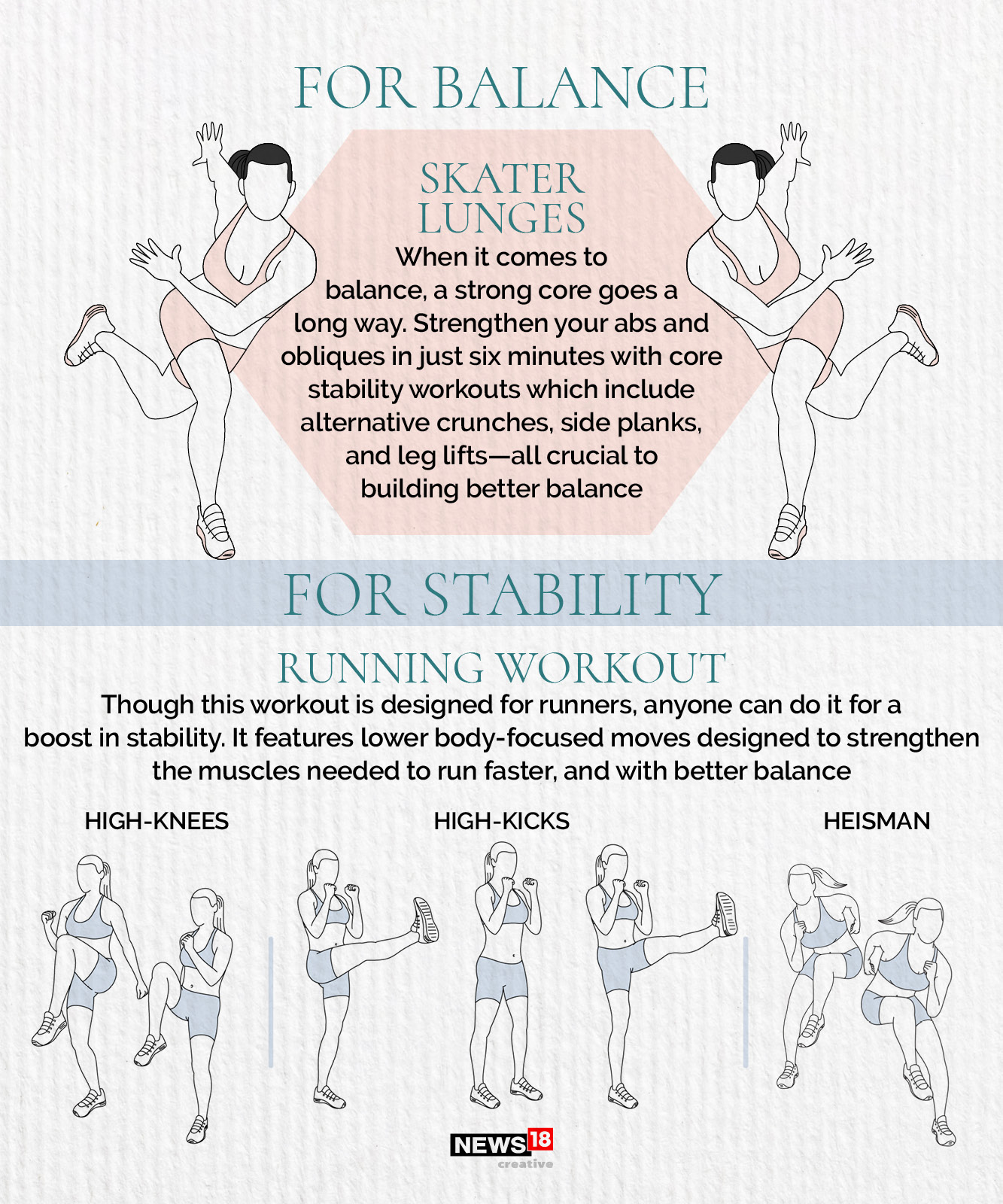 FOR BALANCE

SKATER LUNGES

When it comes to balance, a strong core goes a long way. Strengthen your abs and obliques in just six minutes with core stability workouts which include alternative crunches, side planks, and leg lifts—all crucial to building better balance

FOR STABILITY

RUNNING WORKOUT

Though this workout is designed for runners, anyone can do it for a boost in stability. It features lower body-focused moves designed to strengthen the muscles needed to run faster, and with better balance

HIGH-KNEES

HIGH-KICKS

HEISMAN

NEWS18 creative