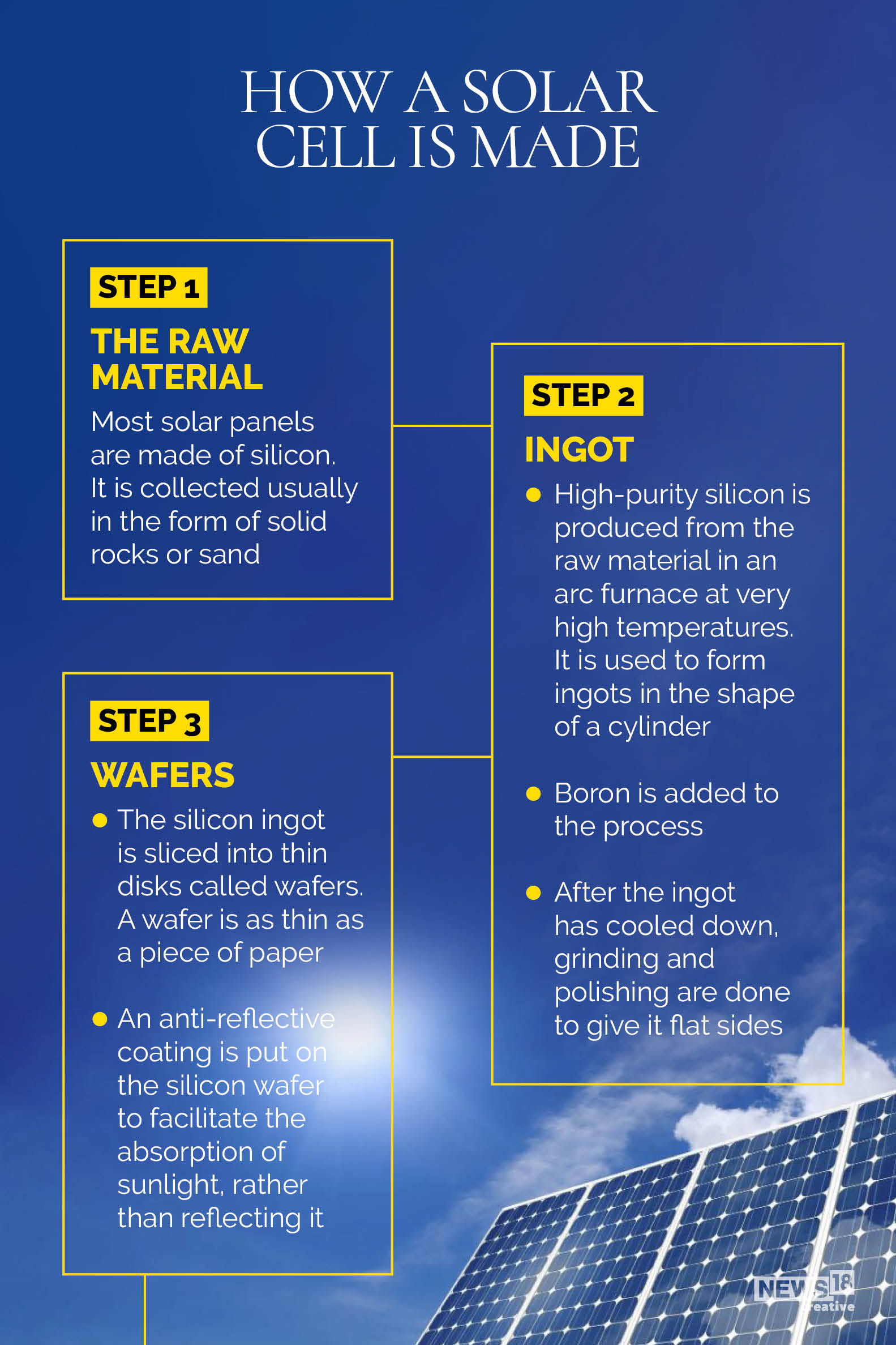 HOW A SOLAR CELL IS MADE

STEP 1
THE RAW MATERIAL
Most solar panels are made of silicon. It is collected usually in the form of solid rocks or sand

STEP 2
INGOT
● High-purity silicon is produced from the raw material in an arc furnace at very high temperatures. It is used to form ingots in the shape of a cylinder

● Boron is added to the process

● After the ingot has cooled down, grinding and polishing are done to give it flat sides

STEP 3
WAFERS
● The silicon ingot is sliced into thin disks called wafers. A wafer is as thin as a piece of paper

● An anti-reflective coating is put on the silicon wafer to facilitate the absorption of sunlight, rather than reflecting it

NEWS18 Creative