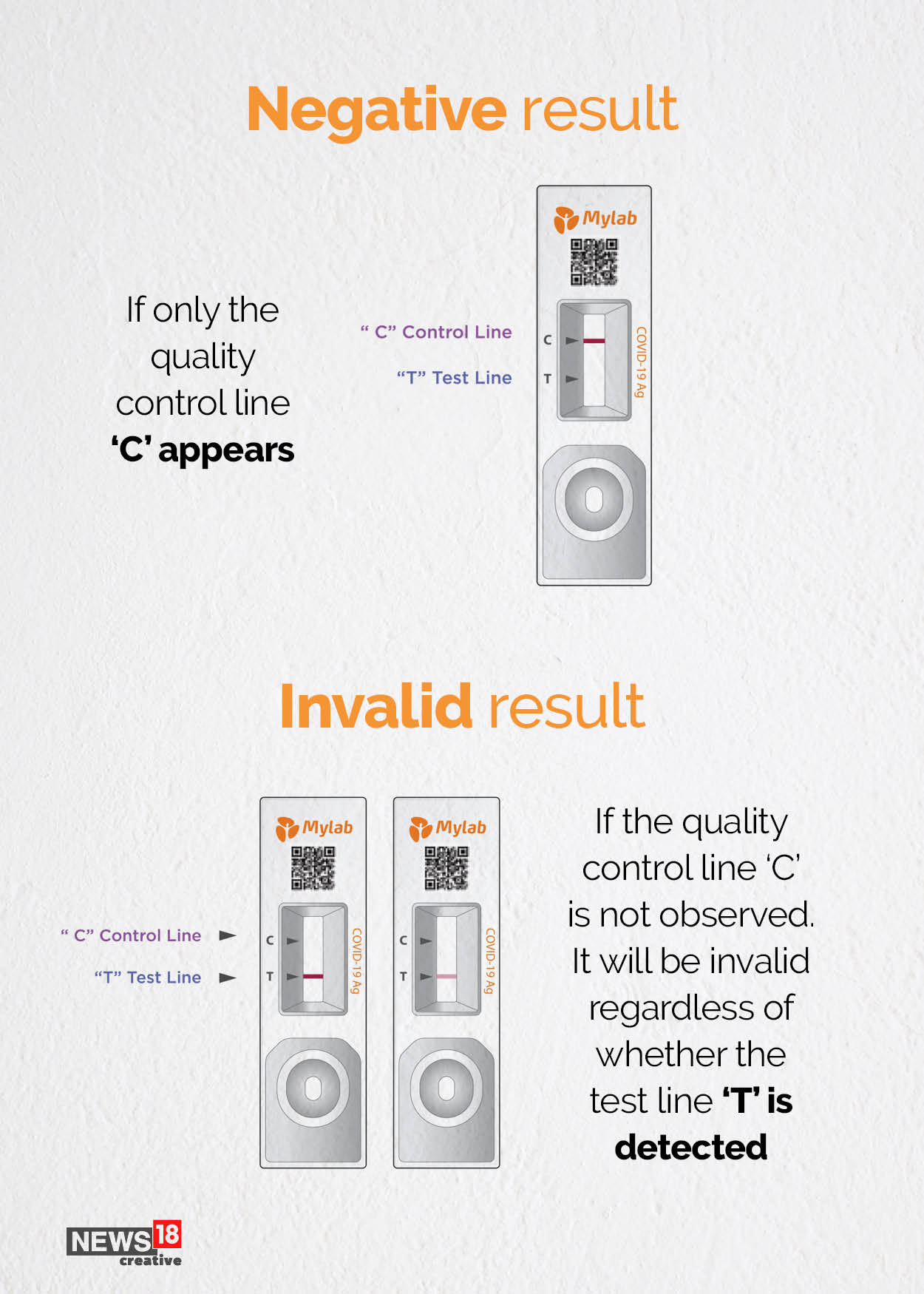 Negative result

If only the quality control line 'C' appears

" C" Control Line

"T" Test Line

Mylab

C

T

COVID-19 Ag

Invalid result

" C" Control Line

"T" Test Line

Mylab

C

T

COVID-19 Ag

Mylab

C

T

COVID-19 Ag

If the quality control line 'C' is not observed. It will be invalid regardless of whether the test line 'T' is detected

NEWS18 creative