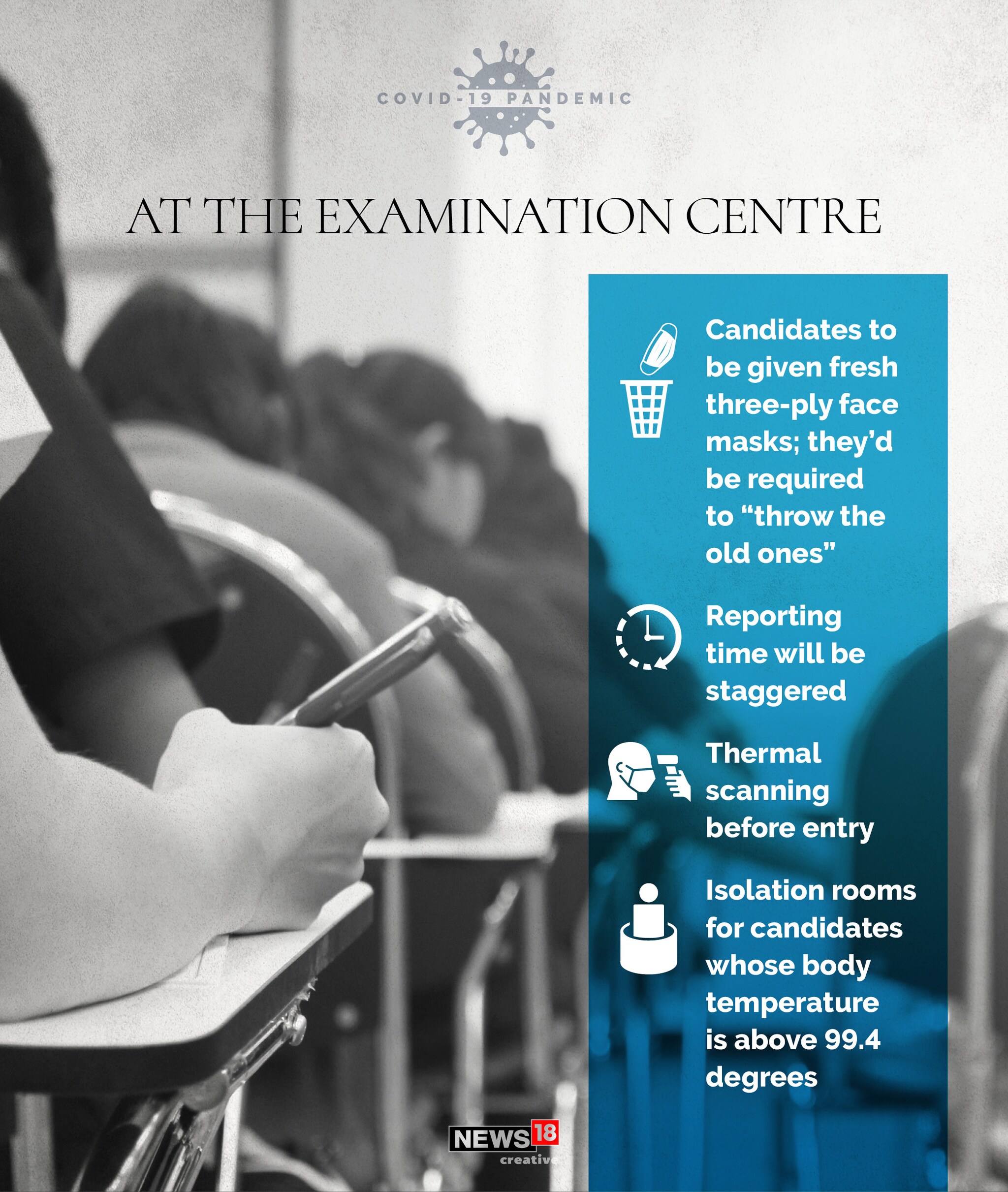 COVID-19 PANDEMIC

AT THE EXAMINATION CENTRE

Candidates to be given fresh three-ply face masks; they'd be required to "throw the old ones"

Reporting time will be staggered

Thermal scanning before entry

Isolation rooms for candidates whose body temperature is above 99.4 degrees

NEWS18 creative