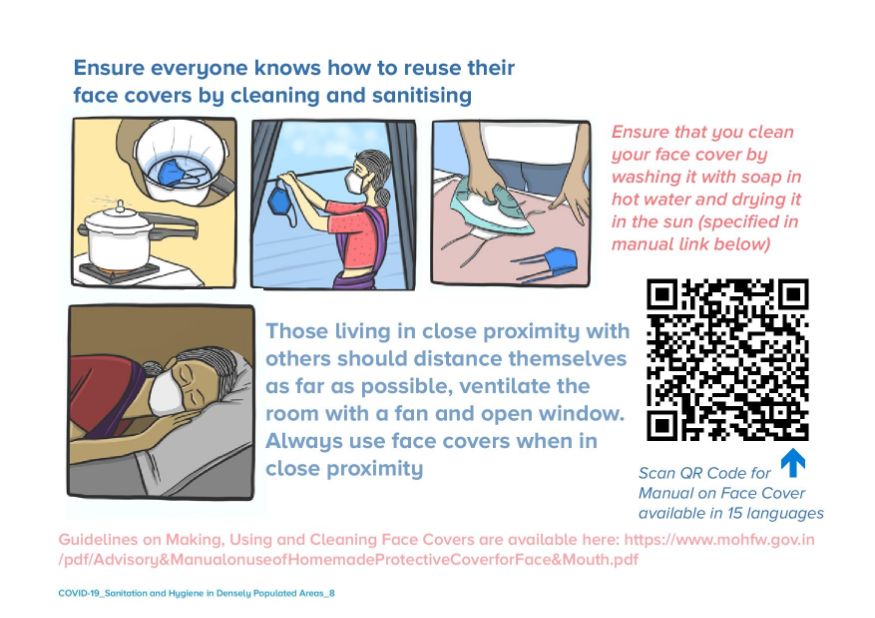 Ensure everyone knows how to reuse their face covers by cleaning and sanitising

Ensure that you clean your face cover by washing it with soap in hot water and drying it in the sun (specified in manual link below)

Those living in close proximity with others should distance themselves as far as possible, ventilate the room with a fan and open window. Always use face covers when in close proximity

Scan QR Code for Manual on Face Cover available in 15 languages

Guidelines on Making, Using and Cleaning Face Covers are available here: https://www.mohfw.gov.in/pdf/Advisory&ManualonuseofHomemadeProtectiveCoverforFace&Mouth.pdf

COVID-19_Sanitation and Hygiene in Densely Populated Areas_8