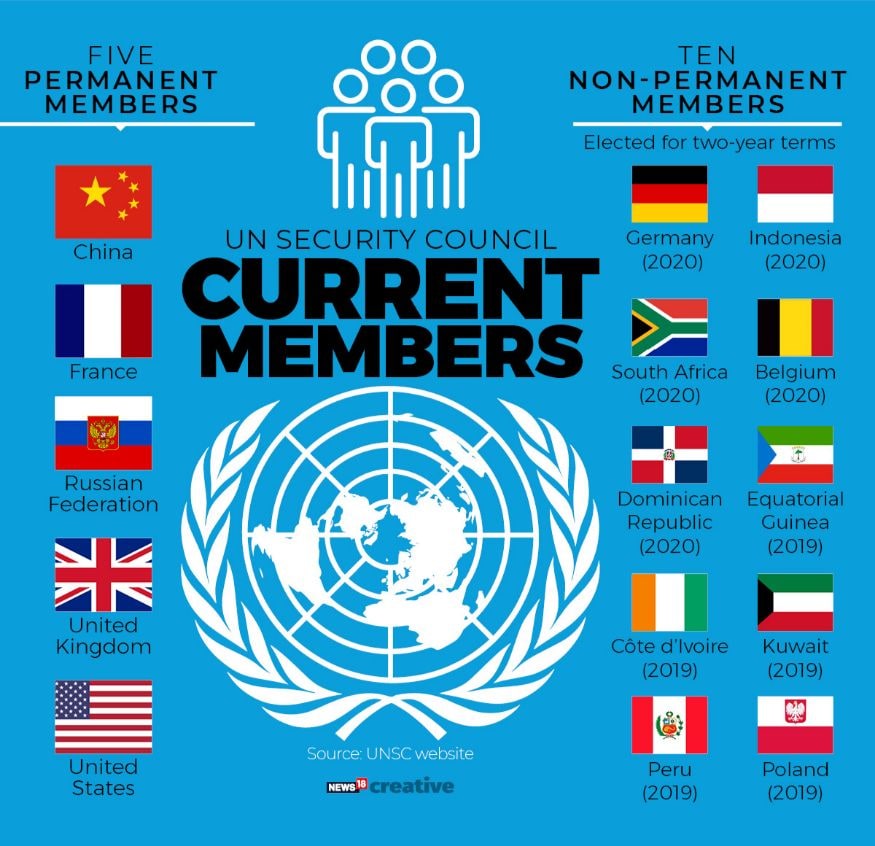 FIVE
PERMANENT MEMBERS

China

France

Russian Federation

United Kingdom

United States

UN SECURITY COUNCIL
CURRENT MEMBERS

Source: UNSC website

NEWS18 creative

TEN
NON-PERMANENT MEMBERS
Elected for two-year terms

Germany (2020)

Indonesia (2020)

South Africa (2020)

Belgium (2020)

Dominican Republic (2020)

Equatorial Guinea (2019)

Côte d'Ivoire (2019)

Kuwait (2019)

Peru (2019)

Poland (2019)