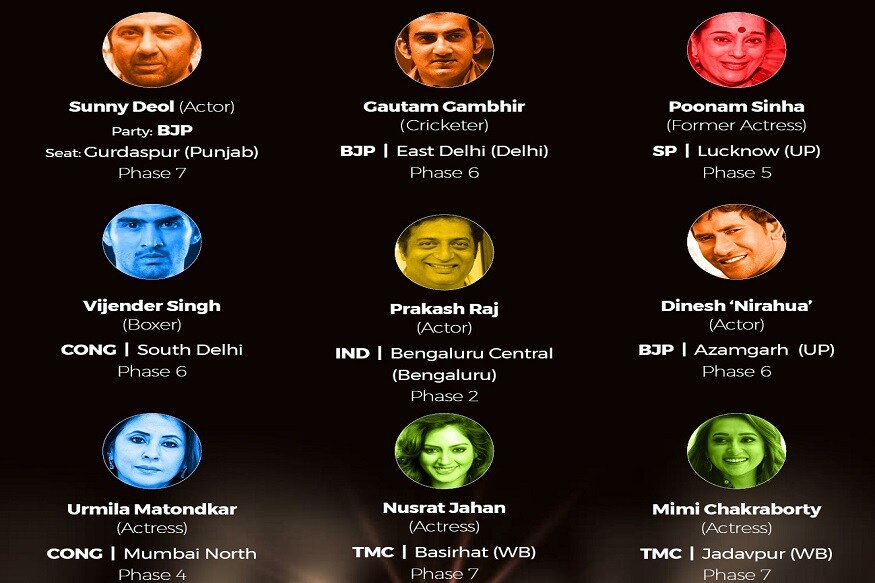 Sunny Deol (Actor)
Party: BJP
Seat: Gurdaspur (Punjab)
Phase 7

Gautam Gambhir
(Cricketer)
BJP | East Delhi (Delhi)
Phase 6

Poonam Sinha
(Former Actress)
SP | Lucknow (UP)
Phase 5

Vijender Singh
(Boxer)
CONG | South Delhi
Phase 6

Prakash Raj
(Actor)
IND | Bengaluru Central (Bengaluru)
Phase 2

Dinesh 'Nirahua'
(Actor)
BJP | Azamgarh (UP)
Phase 6

Urmila Matondkar
(Actress)
CONG | Mumbai North
Phase 4

Nusrat Jahan
(Actress)
TMC | Basirhat (WB)
Phase 7

Mimi Chakraborty
(Actress)
TMC | Jadavpur (WB)
Phase 7