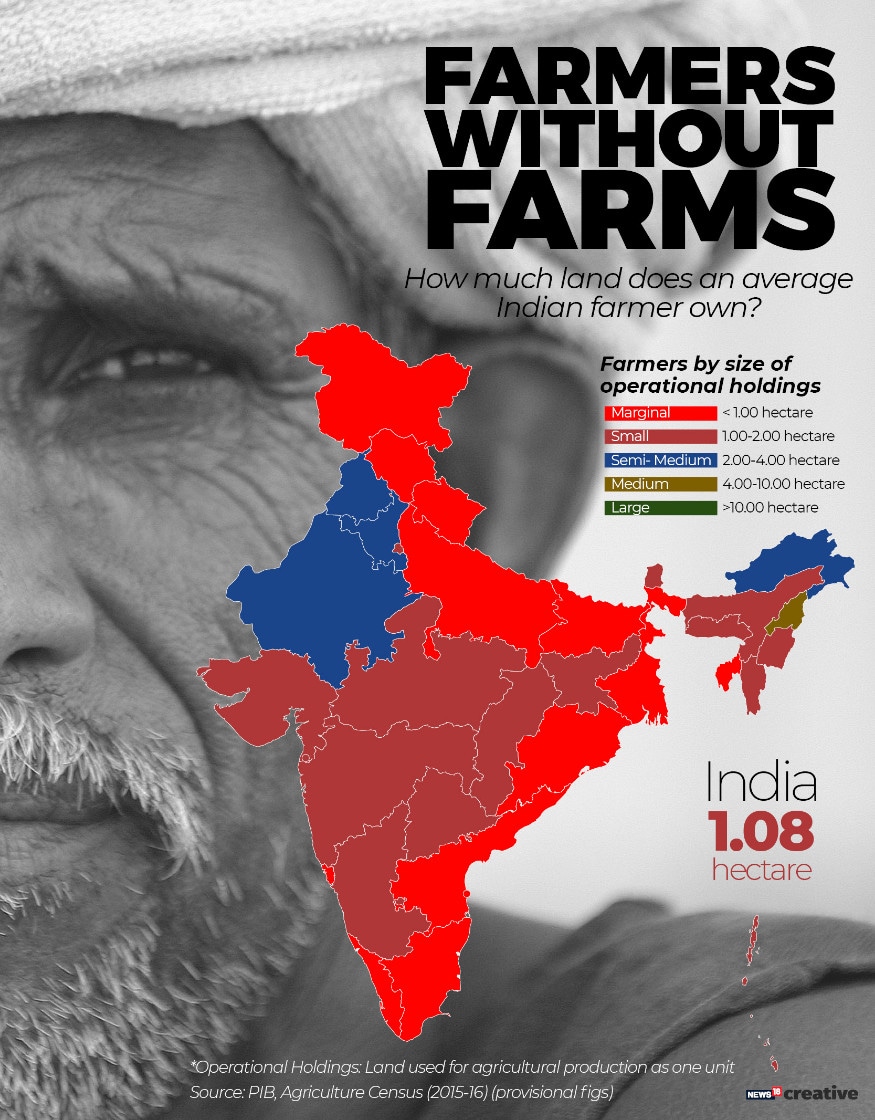 FARMERS WITHOUT FARMS

How much land does an average Indian farmer own?

Farmers by size of operational holdings

| | |
|---|---|
| Marginal | < 1.00 hectare |
| Small | 1.00-2.00 hectare |
| Semi- Medium | 2.00-4.00 hectare |
| Medium | 4.00-10.00 hectare |
| Large | >10.00 hectare |

India
1.08
hectare

*Operational Holdings: Land used for agricultural production as one unit
Source: PIB, Agriculture Census (2015-16) (provisional figs)

NEWS18 creative