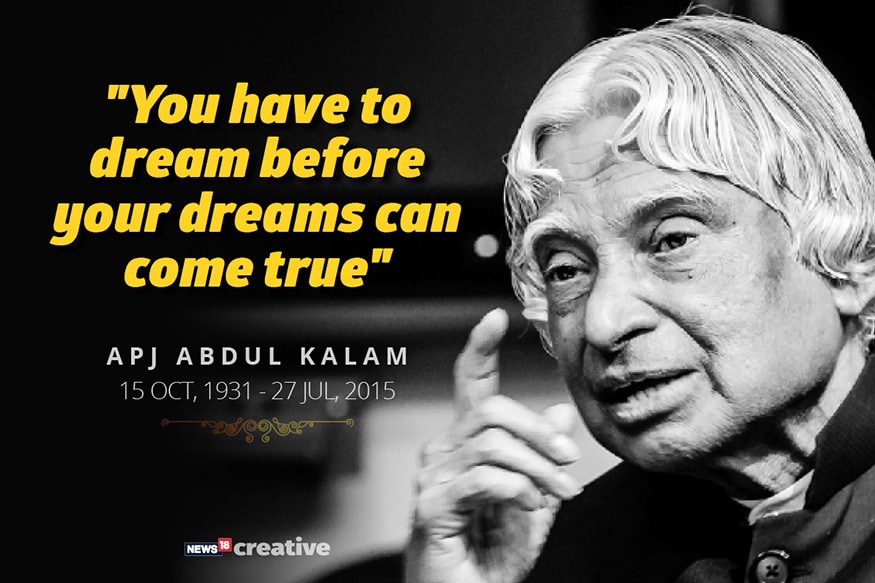 "You have to dream before your dreams can come true"

APJ ABDUL KALAM
15 OCT, 1931 - 27 JUL, 2015

NEWS18 creative