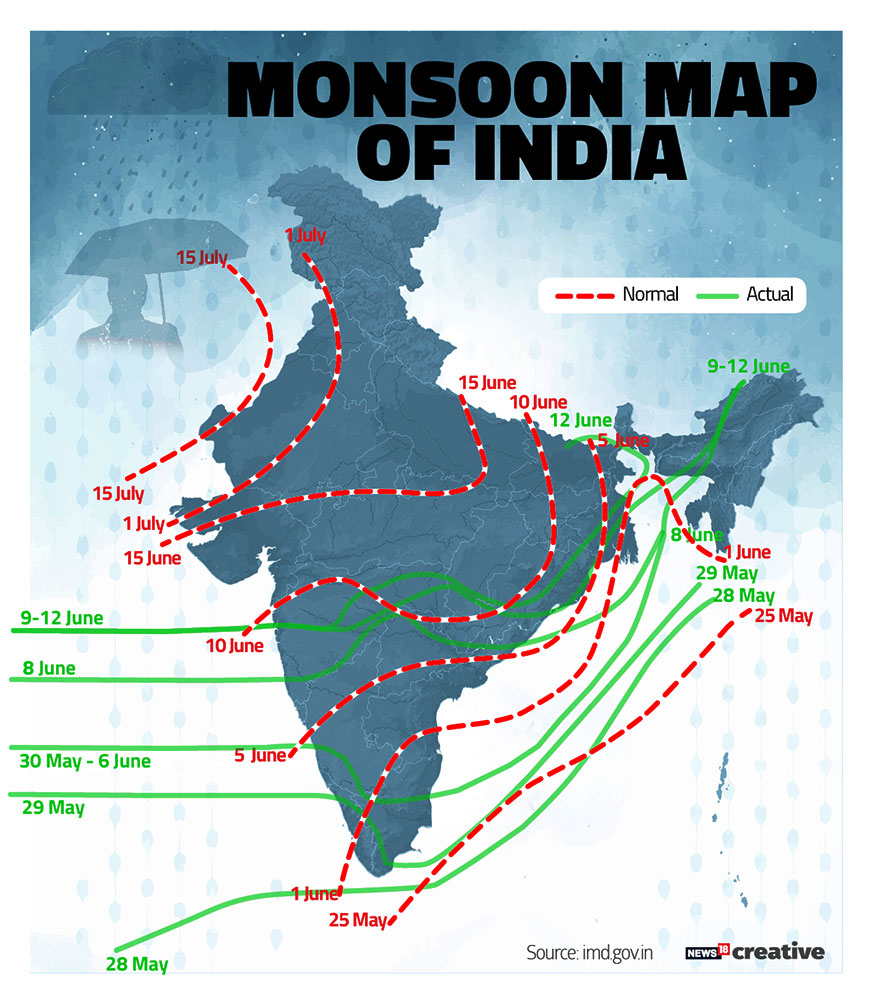 MONSOON MAP OF INDIA

Normal
Actual

15 July
1 July
15 June
10 June
12 June
5 June
9-12 June
15 July
1 July
15 June
8 June
1 June
29 May
28 May
25 May
9-12 June
10 June
8 June
30 May - 6 June
5 June
29 May
1 June
25 May
28 May

Source: imd.gov.in
NEWS18 creative