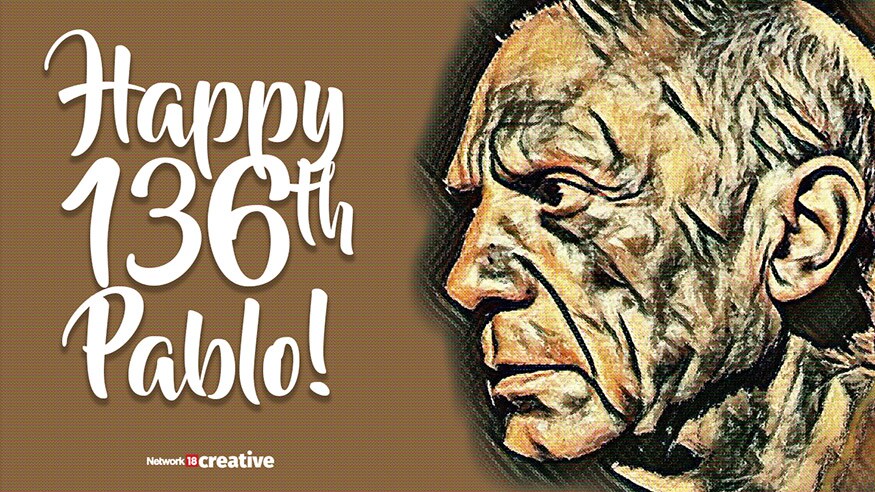 Happy 136th Pablo!

Network 18 creative