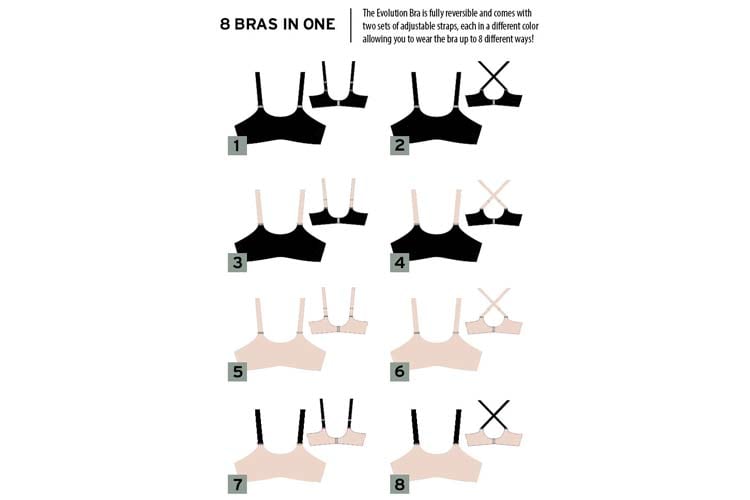 8 BRAS IN ONE

The Evolution Bra is fully reversible and comes with two sets of adjustable straps, each in a different color allowing you to wear the bra up to 8 different ways!

1

2

3

4

5

6

7

8