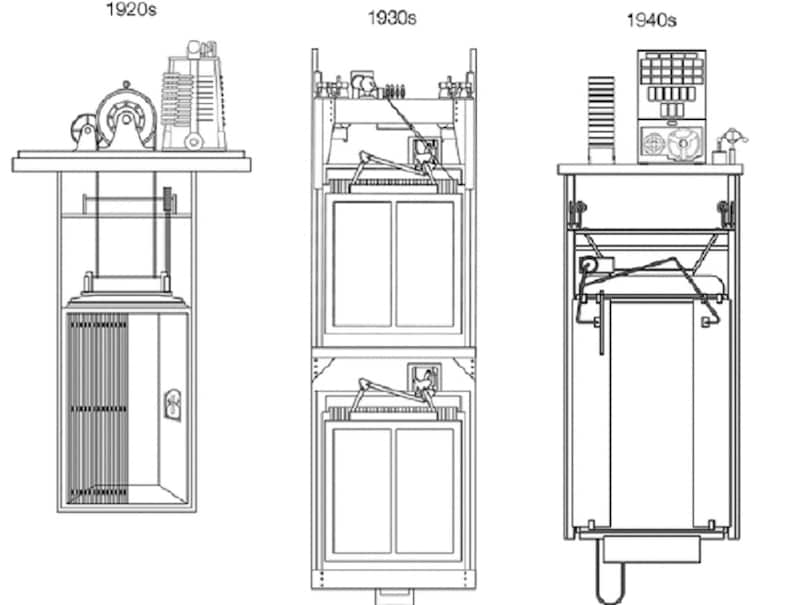 1920s

1930s

1940s